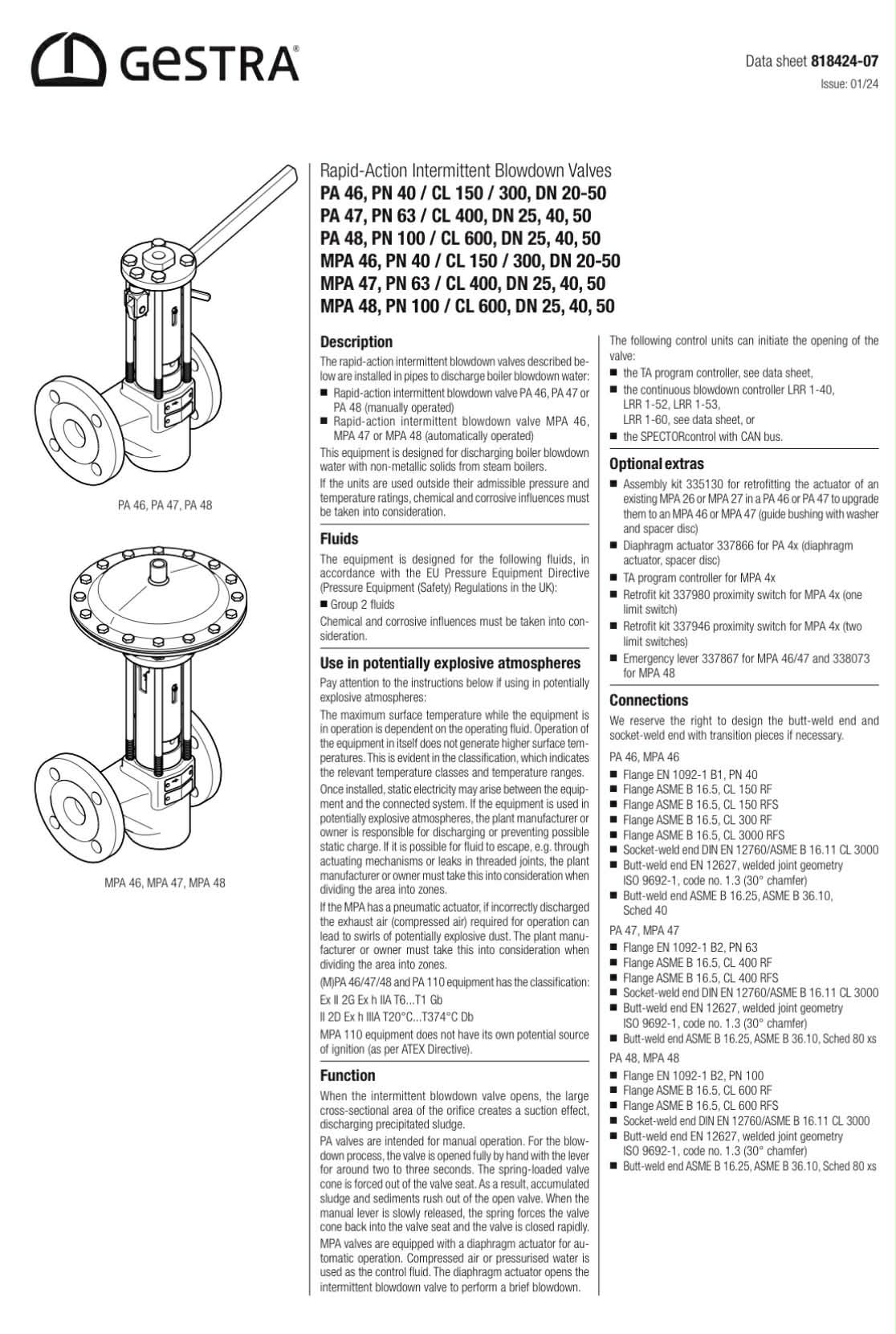 GESTRA®

Data sheet 818424-07
Issue: 01/24

PA 46, PA 47, PA 48

MPA 46, MPA 47, MPA 48

Rapid-Action Intermittent Blowdown Valves
PA 46, PN 40 / CL 150 / 300, DN 20-50
PA 47, PN 63 / CL 400, DN 25, 40, 50
PA 48, PN 100 / CL 600, DN 25, 40, 50
MPA 46, PN 40 / CL 150 / 300, DN 20-50
MPA 47, PN 63 / CL 400, DN 25, 40, 50
MPA 48, PN 100 / CL 600, DN 25, 40, 50

Description
The rapid-action intermittent blowdown valves described below are installed in pipes to discharge boiler blowdown water:
■ Rapid-action intermittent blowdown valve PA 46, PA 47 or PA 48 (manually operated)
■ Rapid-action intermittent blowdown valve MPA 46, MPA 47 or MPA 48 (automatically operated)
This equipment is designed for discharging boiler blowdown water with non-metallic solids from steam boilers.
If the units are used outside their admissible pressure and temperature ratings, chemical and corrosive influences must be taken into consideration.

Fluids
The equipment is designed for the following fluids, in accordance with the EU Pressure Equipment Directive (Pressure Equipment (Safety) Regulations in the UK):
■ Group 2 fluids
Chemical and corrosive influences must be taken into consideration.

Use in potentially explosive atmospheres
Pay attention to the instructions below if using in potentially explosive atmospheres:
The maximum surface temperature while the equipment is in operation is dependent on the operating fluid. Operation of the equipment in itself does not generate higher surface temperatures. This is evident in the classification, which indicates the relevant temperature classes and temperature ranges.
Once installed, static electricity may arise between the equipment and the connected system. If the equipment is used in potentially explosive atmospheres, the plant manufacturer or owner is responsible for discharging or preventing possible static charge. If it is possible for fluid to escape, e.g. through actuating mechanisms or leaks in threaded joints, the plant manufacturer or owner must take this into consideration when dividing the area into zones.
If the MPA has a pneumatic actuator, if incorrectly discharged the exhaust air (compressed air) required for operation can lead to swirls of potentially explosive dust. The plant manufacturer or owner must take this into consideration when dividing the area into zones.
(M)PA 46/47/48 and PA 110 equipment has the classification:
Ex II 2G Ex h IIA T6...T1 Gb
II 2D Ex h IIIA T20°C...T374°C Db
MPA 110 equipment does not have its own potential source of ignition (as per ATEX Directive).

Function
When the intermittent blowdown valve opens, the large cross-sectional area of the orifice creates a suction effect, discharging precipitated sludge.
PA valves are intended for manual operation. For the blowdown process, the valve is opened fully by hand with the lever for around two to three seconds. The spring-loaded valve cone is forced out of the valve seat. As a result, accumulated sludge and sediments rush out of the open valve. When the manual lever is slowly released, the spring forces the valve cone back into the valve seat and the valve is closed rapidly.
MPA valves are equipped with a diaphragm actuator for automatic operation. Compressed air or pressurised water is used as the control fluid. The diaphragm actuator opens the intermittent blowdown valve to perform a brief blowdown.

The following control units can initiate the opening of the valve:
■ the TA program controller, see data sheet,
■ the continuous blowdown controller LRR 1-40, LRR 1-52, LRR 1-53, LRR 1-60, see data sheet, or
■ the SPECTORcontrol with CAN bus.

Optional extras
■ Assembly kit 335130 for retrofitting the actuator of an existing MPA 26 or MPA 27 in a PA 46 or PA 47 to upgrade them to an MPA 46 or MPA 47 (guide bushing with washer and spacer disc)
■ Diaphragm actuator 337866 for PA 4x (diaphragm actuator, spacer disc)
■ TA program controller for MPA 4x
■ Retrofit kit 337980 proximity switch for MPA 4x (one limit switch)
■ Retrofit kit 337946 proximity switch for MPA 4x (two limit switches)
■ Emergency lever 337867 for MPA 46/47 and 338073 for MPA 48

Connections
We reserve the right to design the butt-weld end and socket-weld end with transition pieces if necessary.
PA 46, MPA 46
■ Flange EN 1092-1 B1, PN 40
■ Flange ASME B 16.5, CL 150 RF
■ Flange ASME B 16.5, CL 150 RFS
■ Flange ASME B 16.5, CL 300 RF
■ Flange ASME B 16.5, CL 3000 RFS
■ Socket-weld end DIN EN 12760/ASME B 16.11 CL 3000
■ Butt-weld end EN 12627, welded joint geometry ISO 9692-1, code no. 1.3 (30° chamfer)
■ Butt-weld end ASME B 16.25, ASME B 36.10, Sched 40
PA 47, MPA 47
■ Flange EN 1092-1 B2, PN 63
■ Flange ASME B 16.5, CL 400 RF
■ Flange ASME B 16.5, CL 400 RFS
■ Socket-weld end DIN EN 12760/ASME B 16.11 CL 3000
■ Butt-weld end EN 12627, welded joint geometry ISO 9692-1, code no. 1.3 (30° chamfer)
■ Butt-weld end ASME B 16.25, ASME B 36.10, Sched 80 xs
PA 48, MPA 48
■ Flange EN 1092-1 B2, PN 100
■ Flange ASME B 16.5, CL 600 RF
■ Flange ASME B 16.5, CL 600 RFS
■ Socket-weld end DIN EN 12760/ASME B 16.11 CL 3000
■ Butt-weld end EN 12627, welded joint geometry ISO 9692-1, code no. 1.3 (30° chamfer)
■ Butt-weld end ASME B 16.25, ASME B 36.10, Sched 80 xs