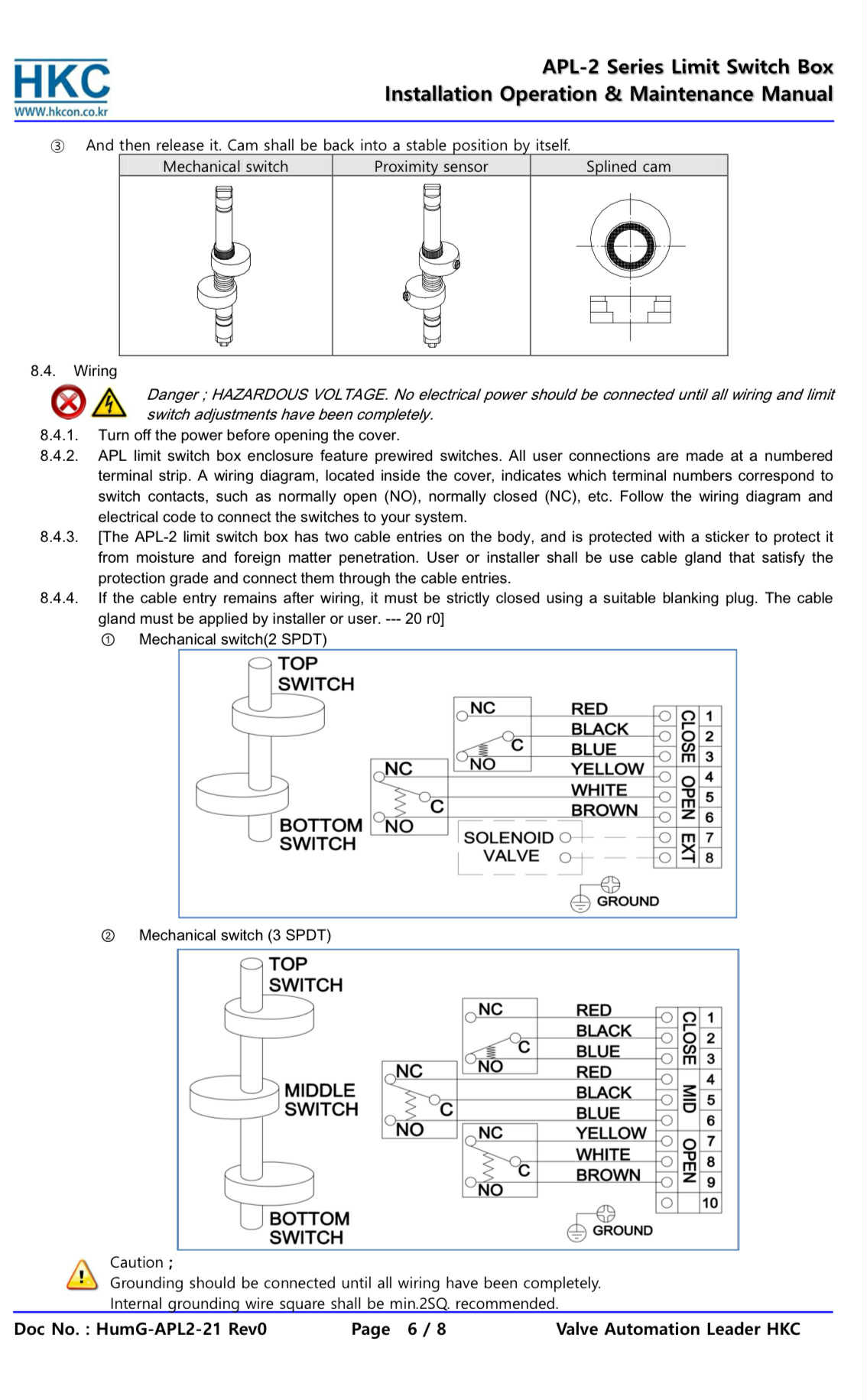 HKC
WWW.hkcon.co.kr

APL-2 Series Limit Switch Box
Installation Operation & Maintenance Manual

③ And then release it. Cam shall be back into a stable position by itself.

| Mechanical switch | Proximity sensor | Splined cam |
|---|---|---|
| | | |

8.4. Wiring

Danger ; HAZARDOUS VOLTAGE. No electrical power should be connected until all wiring and limit switch adjustments have been completely.

8.4.1. Turn off the power before opening the cover.

8.4.2. APL limit switch box enclosure feature prewired switches. All user connections are made at a numbered terminal strip. A wiring diagram, located inside the cover, indicates which terminal numbers correspond to switch contacts, such as normally open (NO), normally closed (NC), etc. Follow the wiring diagram and electrical code to connect the switches to your system.

8.4.3. [The APL-2 limit switch box has two cable entries on the body, and is protected with a sticker to protect it from moisture and foreign matter penetration. User or installer shall be use cable gland that satisfy the protection grade and connect them through the cable entries.

8.4.4. If the cable entry remains after wiring, it must be strictly closed using a suitable blanking plug. The cable gland must be applied by installer or user. --- 20 r0]

① Mechanical switch(2 SPDT)

TOP SWITCH
BOTTOM SWITCH
NC C NO
NC C NO
RED
BLACK
BLUE
YELLOW
WHITE
BROWN
SOLENOID VALVE
CLOSE
OPEN
EXT
1 2 3 4 5 6 7 8
GROUND

② Mechanical switch (3 SPDT)

TOP SWITCH
MIDDLE SWITCH
BOTTOM SWITCH
NC C NO
NC C NO
NC C NO
RED
BLACK
BLUE
RED
BLACK
BLUE
YELLOW
WHITE
BROWN
CLOSE
MID
OPEN
1 2 3 4 5 6 7 8 9 10
GROUND

Caution ;
Grounding should be connected until all wiring have been completely.
Internal grounding wire square shall be min.2SQ. recommended.

Doc No. : HumG-APL2-21 Rev0 Page 6 / 8 Valve Automation Leader HKC