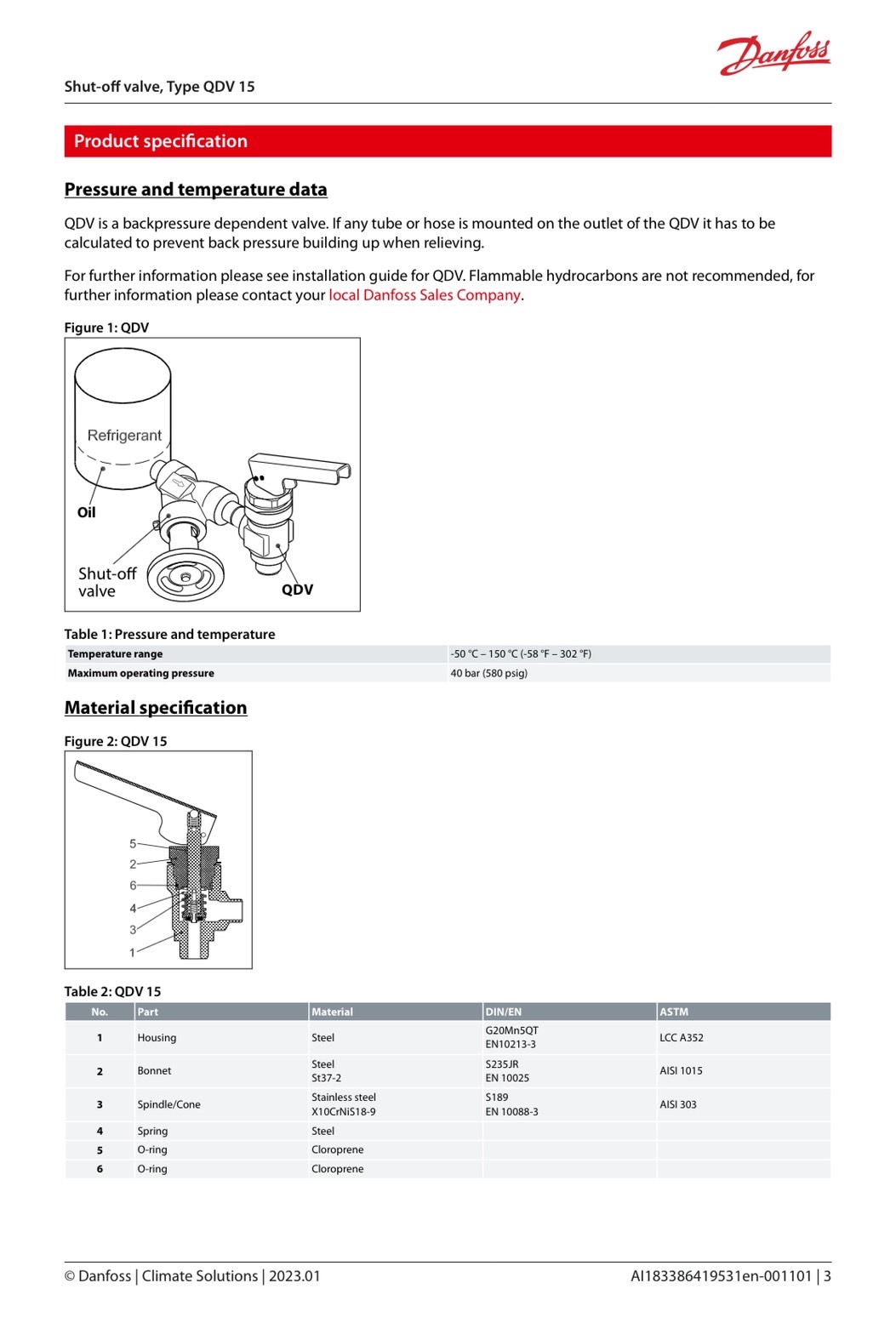 Danfoss

Shut-off valve, Type QDV 15

Product specification

Pressure and temperature data

QDV is a backpressure dependent valve. If any tube or hose is mounted on the outlet of the QDV it has to be calculated to prevent back pressure building up when relieving.

For further information please see installation guide for QDV. Flammable hydrocarbons are not recommended, for further information please contact your local Danfoss Sales Company.

Figure 1: QDV

Refrigerant

Oil

Shut-off valve

QDV

Table 1: Pressure and temperature

| Temperature range | -50 °C – 150 °C (-58 °F – 302 °F) |
|---|---|
| Maximum operating pressure | 40 bar (580 psig) |

Material specification

Figure 2: QDV 15

5
2
6
4
3
1

Table 2: QDV 15

| No. | Part | Material | DIN/EN | ASTM |
|---|---|---|---|---|
| 1 | Housing | Steel | G20Mn5QT EN10213-3 | LCC A352 |
| 2 | Bonnet | Steel St37-2 | S235JR EN 10025 | AISI 1015 |
| 3 | Spindle/Cone | Stainless steel X10CrNiS18-9 | S189 EN 10088-3 | AISI 303 |
| 4 | Spring | Steel | | |
| 5 | O-ring | Cloroprene | | |
| 6 | O-ring | Cloroprene | | |

© Danfoss | Climate Solutions | 2023.01

AI183386419531en-001101 | 3