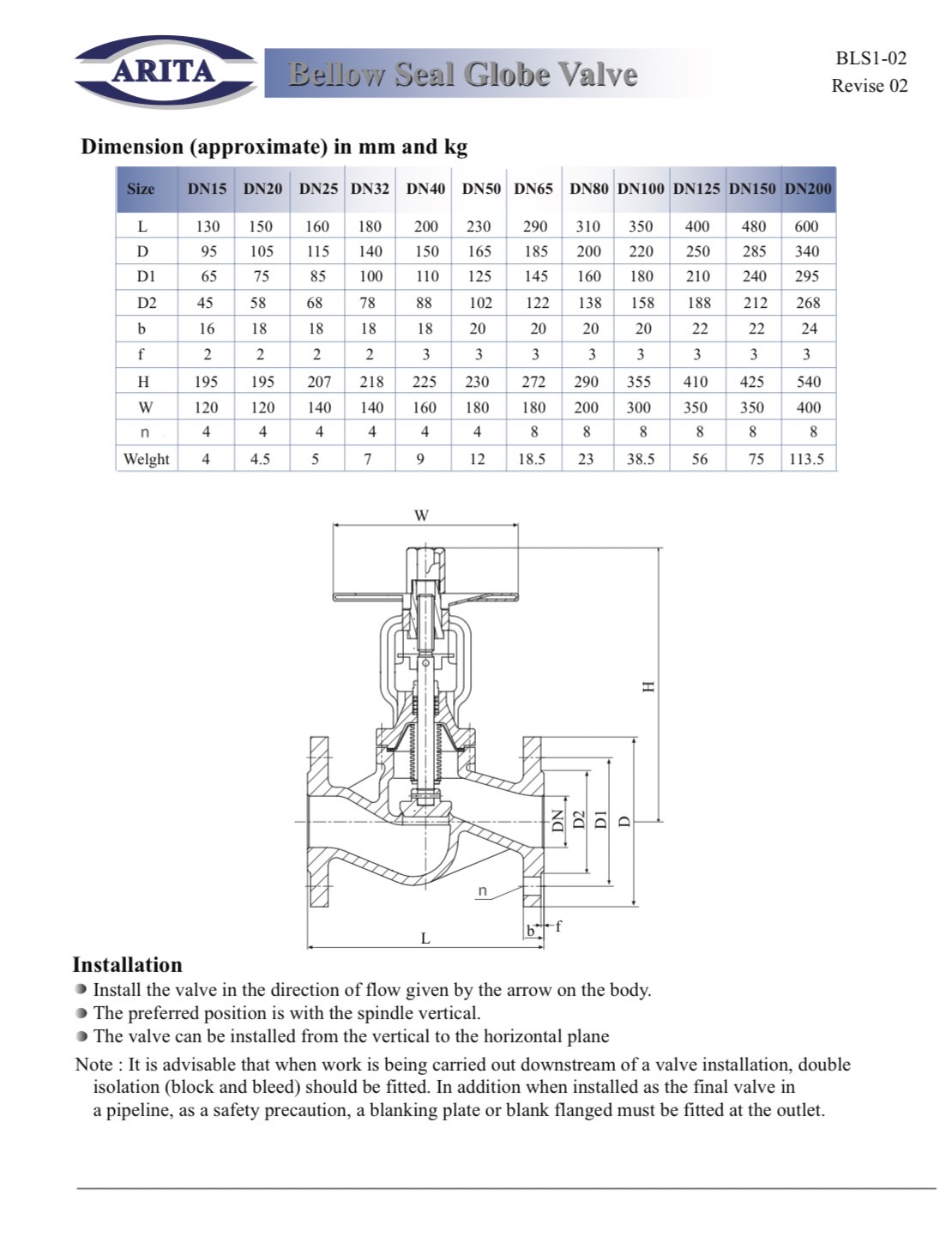 ARITA

Bellow Seal Globe Valve

BLS1-02
Revise 02

Dimension (approximate) in mm and kg

| Size | DN15 | DN20 | DN25 | DN32 | DN40 | DN50 | DN65 | DN80 | DN100 | DN125 | DN150 | DN200 |
|---|---|---|---|---|---|---|---|---|---|---|---|---|
| L | 130 | 150 | 160 | 180 | 200 | 230 | 290 | 310 | 350 | 400 | 480 | 600 |
| D | 95 | 105 | 115 | 140 | 150 | 165 | 185 | 200 | 220 | 250 | 285 | 340 |
| D1 | 65 | 75 | 85 | 100 | 110 | 125 | 145 | 160 | 180 | 210 | 240 | 295 |
| D2 | 45 | 58 | 68 | 78 | 88 | 102 | 122 | 138 | 158 | 188 | 212 | 268 |
| b | 16 | 18 | 18 | 18 | 18 | 20 | 20 | 20 | 20 | 22 | 22 | 24 |
| f | 2 | 2 | 2 | 2 | 3 | 3 | 3 | 3 | 3 | 3 | 3 | 3 |
| H | 195 | 195 | 207 | 218 | 225 | 230 | 272 | 290 | 355 | 410 | 425 | 540 |
| W | 120 | 120 | 140 | 140 | 160 | 180 | 180 | 200 | 300 | 350 | 350 | 400 |
| n | 4 | 4 | 4 | 4 | 4 | 4 | 8 | 8 | 8 | 8 | 8 | 8 |
| Welght | 4 | 4.5 | 5 | 7 | 9 | 12 | 18.5 | 23 | 38.5 | 56 | 75 | 113.5 |

W
H
DN
D2
D1
D
n
b
f
L

Installation
Install the valve in the direction of flow given by the arrow on the body.
The preferred position is with the spindle vertical.
The valve can be installed from the vertical to the horizontal plane

Note : It is advisable that when work is being carried out downstream of a valve installation, double isolation (block and bleed) should be fitted. In addition when installed as the final valve in a pipeline, as a safety precaution, a blanking plate or blank flanged must be fitted at the outlet.