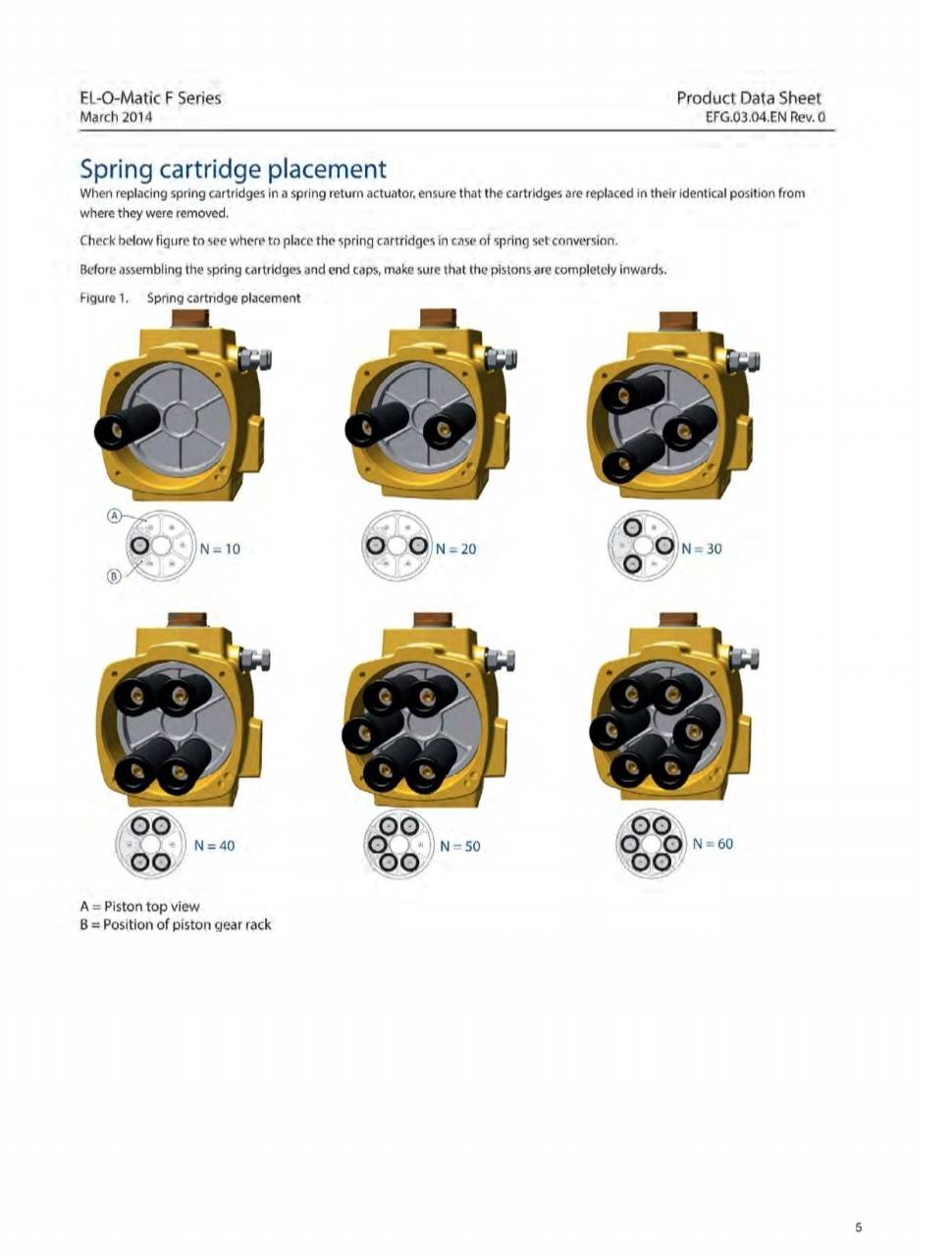 EL-O-Matic F Series
March 2014

Product Data Sheet
EFG.03.04.EN Rev. 0

Spring cartridge placement

When replacing spring cartridges in a spring return actuator, ensure that the cartridges are replaced in their identical position from where they were removed.

Check below figure to see where to place the spring cartridges in case of spring set conversion.

Before assembling the spring cartridges and end caps, make sure that the pistons are completely inwards.

Figure 1. Spring cartridge placement

A

B

N = 10

N = 20

N = 30

N = 40

N = 50

N = 60

A = Piston top view
B = Position of piston gear rack

5